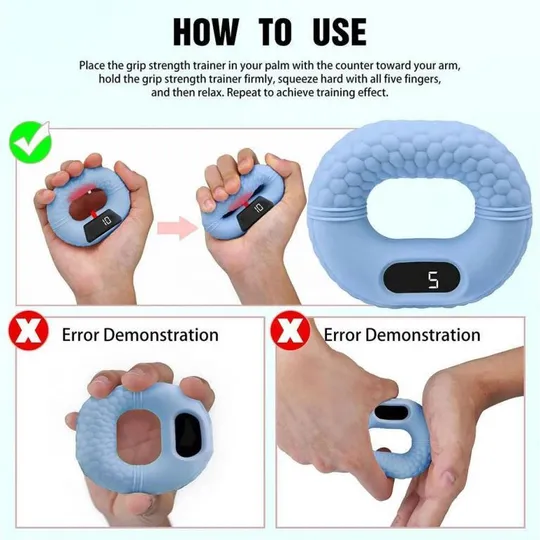 HOW TO USE

Place the grip strength trainer in your palm with the counter toward your arm, hold the grip strength trainer firmly, squeeze hard with all five fingers, and then relax. Repeat to achieve training effect.

10

10

5

Error Demonstration

Error Demonstration